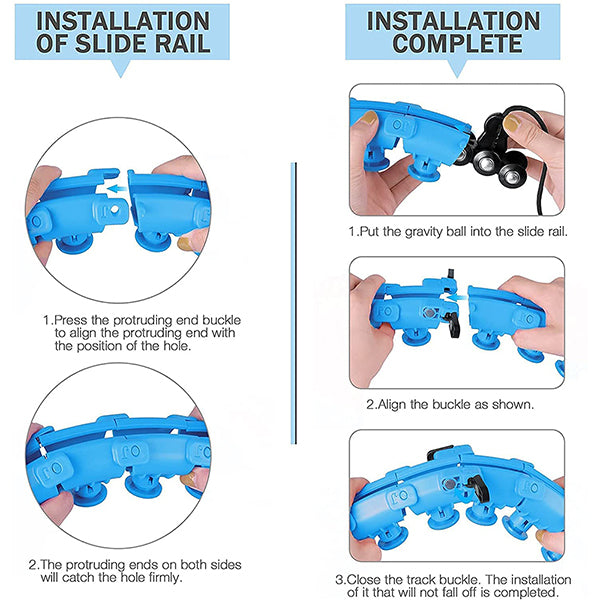 INSTALLATION OF SLIDE RAIL

1.Press the protruding end buckle to align the protruding end with the position of the hole.

2.The protruding ends on both sides will catch the hole firmly.

INSTALLATION COMPLETE

1.Put the gravity ball into the slide rail.

2.Align the buckle as shown.

3.Close the track buckle. The installation of it that will not fall off is completed.